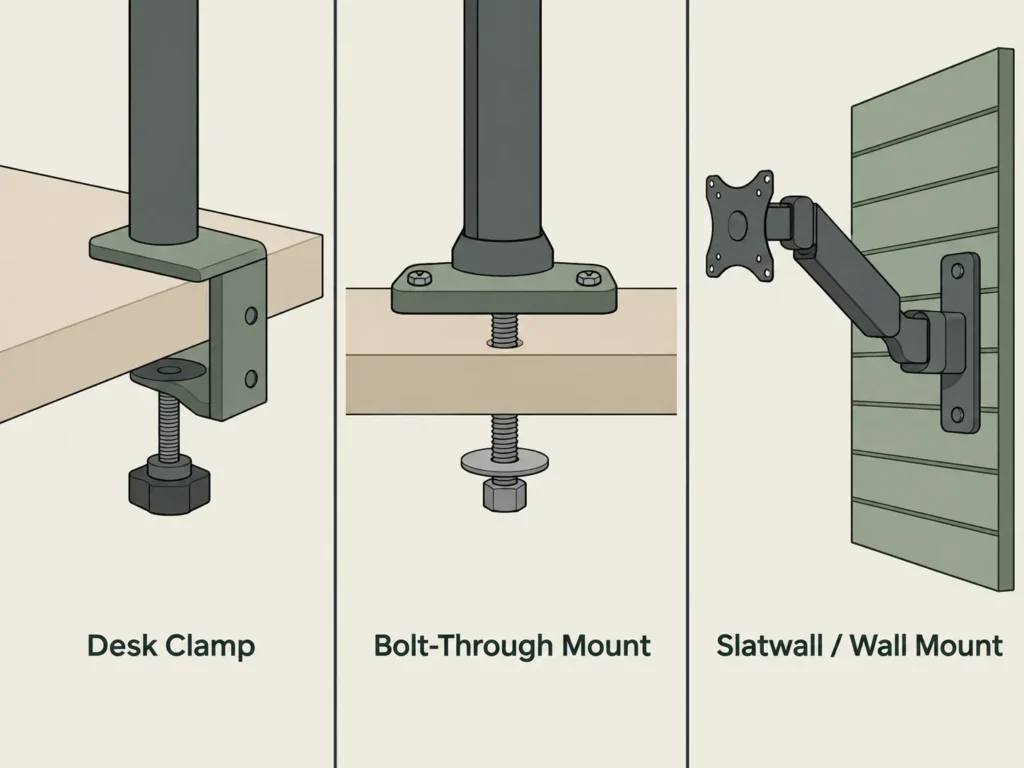 Desk Clamp

Bolt-Through Mount

Slatwall / Wall Mount